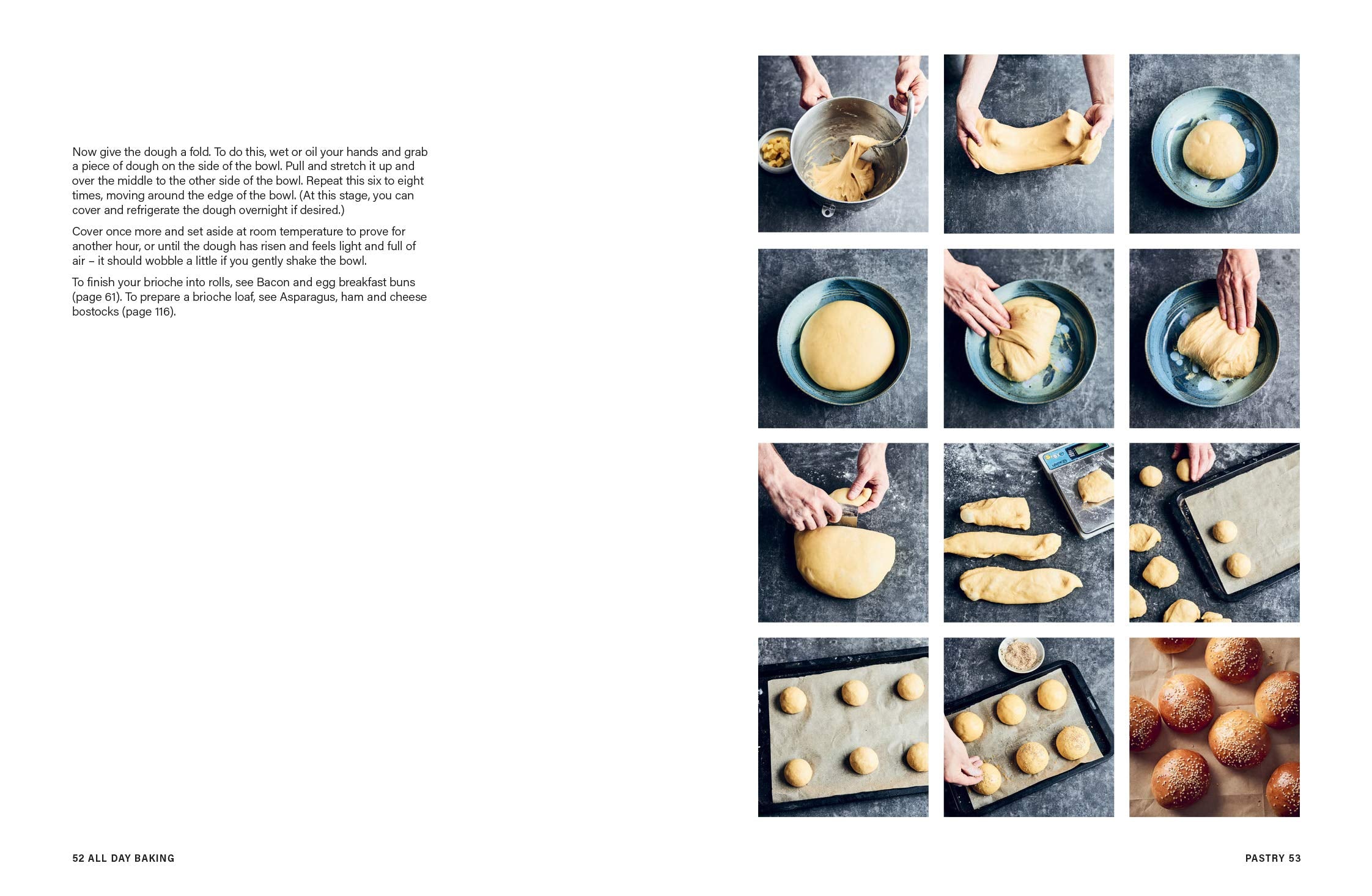 Now give the dough a fold. To do this, wet or oil your hands and grab a piece of dough on the side of the bowl. Pull and stretch it up and over the middle to the other side of the bowl. Repeat this six to eight times, moving around the edge of the bowl. (At this stage, you can cover and refrigerate the dough overnight if desired.)

Cover once more and set aside at room temperature to prove for another hour, or until the dough has risen and feels light and full of air – it should wobble a little if you gently shake the bowl.

To finish your brioche into rolls, see Bacon and egg breakfast buns (page 61). To prepare a brioche loaf, see Asparagus, ham and cheese bostocks (page 116).

52 ALL DAY BAKING

PASTRY 53