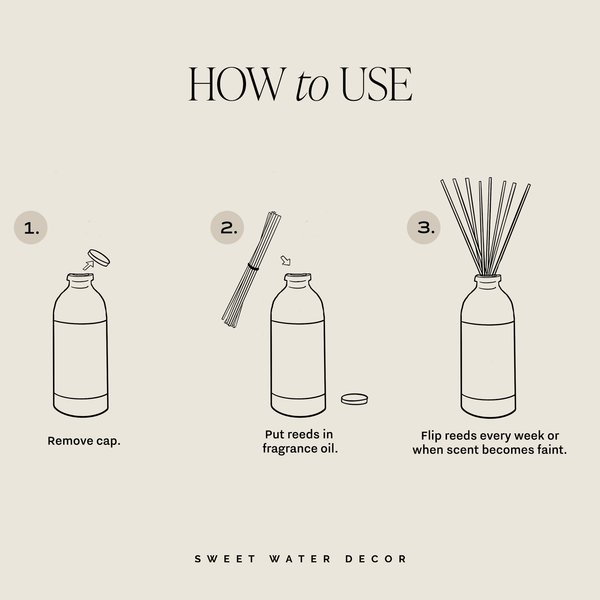 HOW to USE

1.

Remove cap.

2.

Put reeds in fragrance oil.

3.

Flip reeds every week or when scent becomes faint.

SWEET WATER DECOR