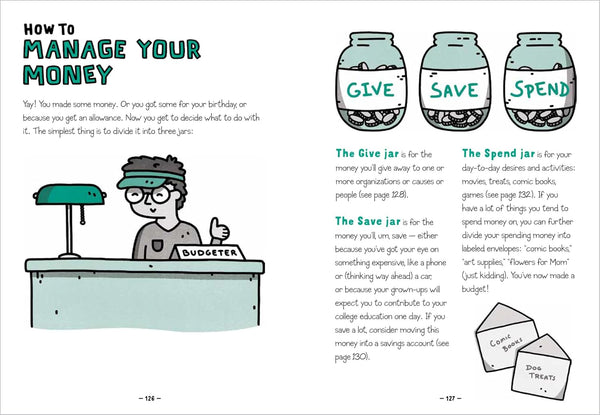 HOW TO
MANAGE YOUR MONEY

Yay! You made some money. Or you got some for your birthday, or because you get an allowance. Now you get to decide what to do with it. The simplest thing is to divide it into three jars:

BUDGETER

— 126 —

GIVE

SAVE

SPEND

The Give jar is for the money you'll give away to one or more organizations or causes or people (see page 128).

The Save jar is for the money you'll, um, save — either because you've got your eye on something expensive, like a phone or (thinking way ahead) a car, or because your grown-ups will expect you to contribute to your college education one day. If you save a lot, consider moving this money into a savings account (see page 130).

The Spend jar is for your day-to-day desires and activities: movies, treats, comic books, games (see page 132). If you have a lot of things you tend to spend money on, you can further divide your spending money into labeled envelopes: "comic books," "art supplies," "flowers for Mom" (just kidding). You've now made a budget!

COMIC BOOKS

DOG TREATS

— 127 —