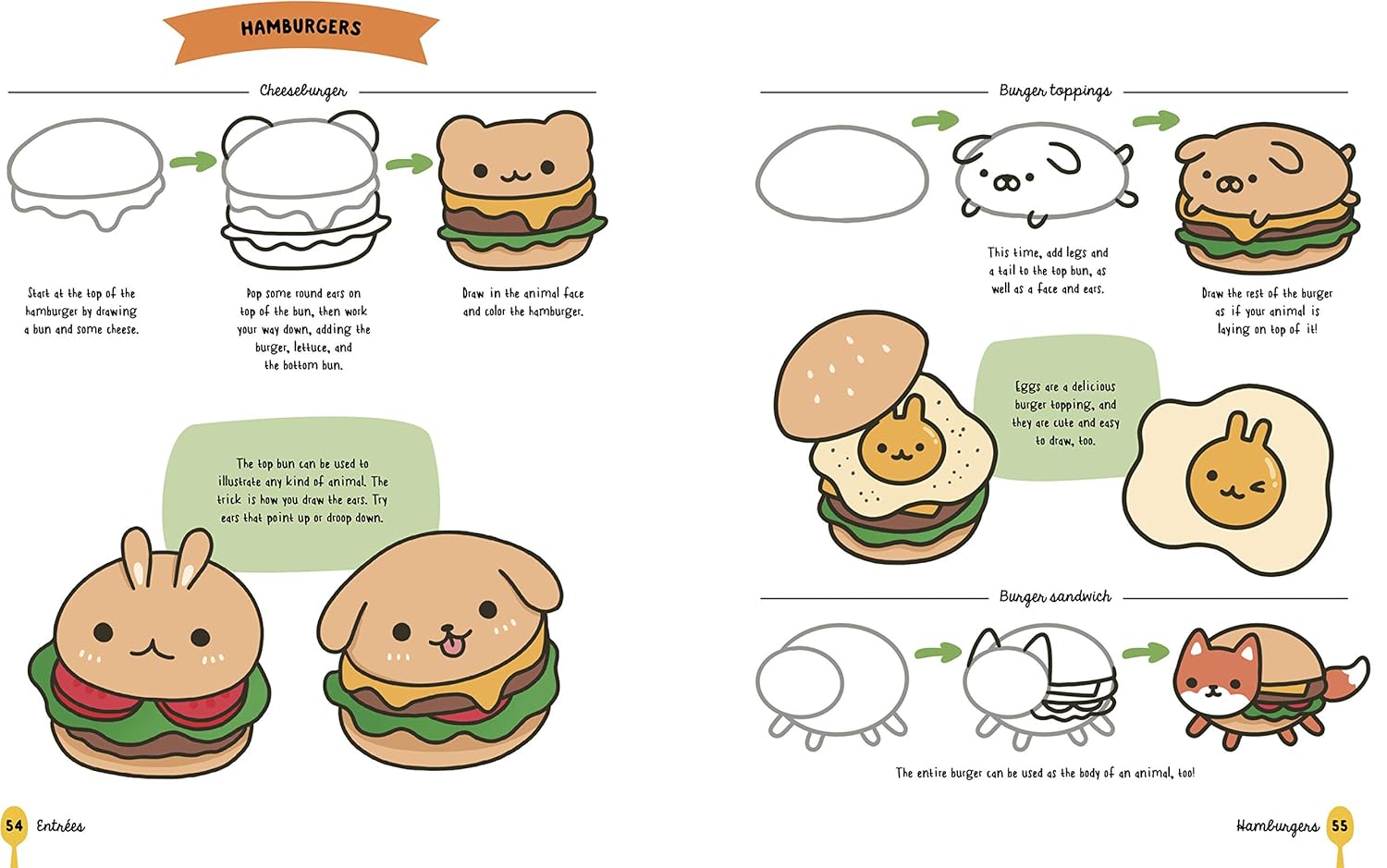 HAMBURGERS

Cheeseburger

Start at the top of the hamburger by drawing a bun and some cheese.

Pop some round ears on top of the bun, then work your way down, adding the burger, lettuce, and the bottom bun.

Draw in the animal face and color the hamburger.

The top bun can be used to illustrate any kind of animal. The trick is how you draw the ears. Try ears that point up or droop down.

54 Entrées

Burger toppings

This time, add legs and a tail to the top bun, as well as a face and ears.

Draw the rest of the burger as if your animal is laying on top of it!

Eggs are a delicious burger topping, and they are cute and easy to draw, too.

Burger sandwich

The entire burger can be used as the body of an animal, too!

Hamburgers 55