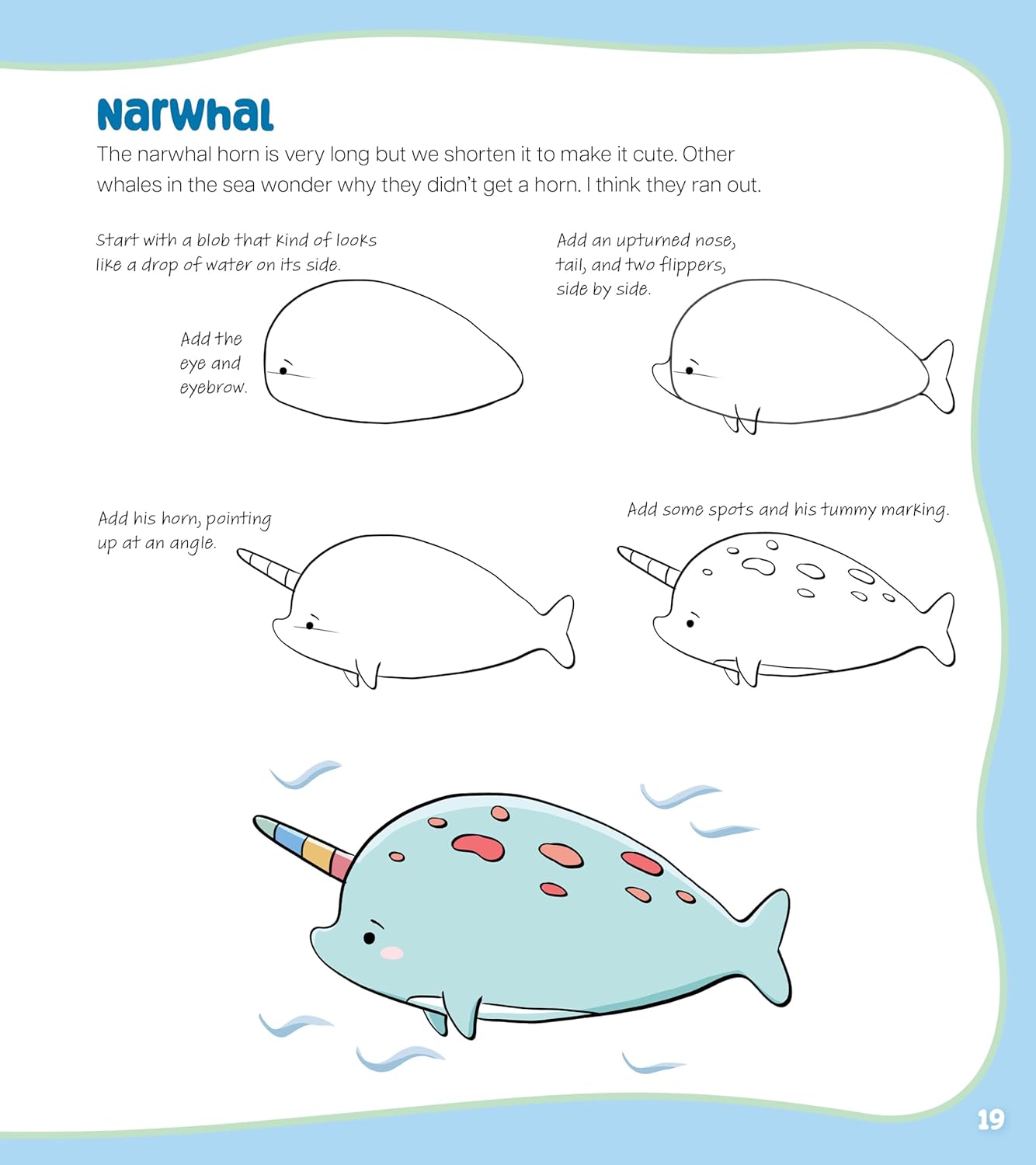 Narwhal

The narwhal horn is very long but we shorten it to make it cute. Other whales in the sea wonder why they didn't get a horn. I think they ran out.

Start with a blob that kind of looks like a drop of water on its side.

Add the eye and eyebrow.

Add an upturned nose, tail, and two flippers, side by side.

Add his horn, pointing up at an angle.

Add some spots and his tummy marking.

19